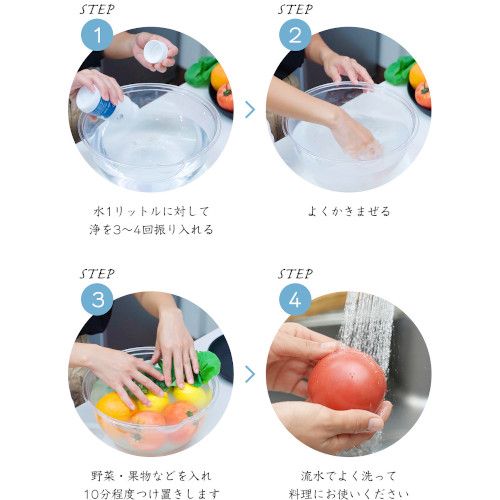 STEP
1
水1リットルに対して
浄を3〜4回振り入れる

STEP
2
よくかきまぜる

STEP
3
野菜・果物などを入れ
10分程度つけ置きします

STEP
4
流水でよく洗って
料理にお使いください