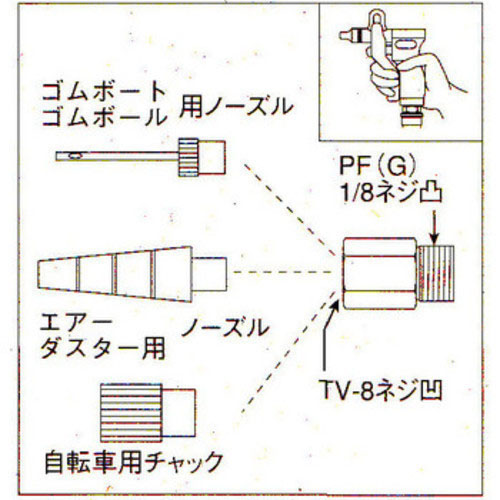 ゴムボート
ゴムボール 用ノーズル

PF（G）
1/8ネジ凸

エアー
ダスター用 ノーズル

TV-8ネジ凹

自転車用チャック